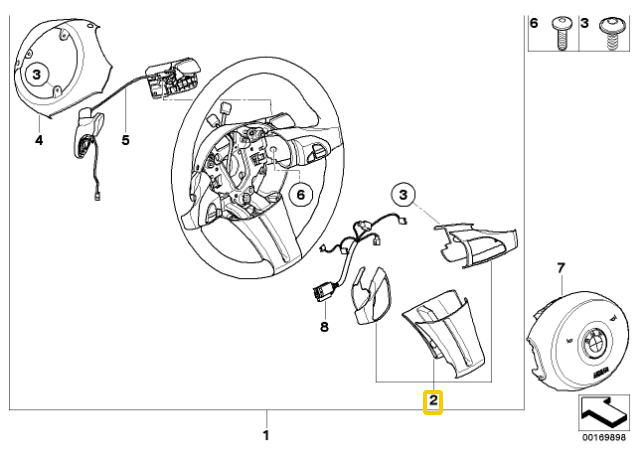 6
3
3
4
5
6
3
7
8
2
1
00169898