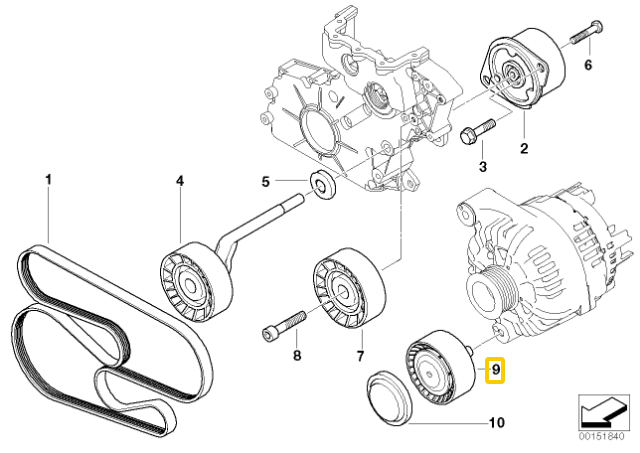 6
2
3
1
4
5
8
7
9
10
00151840