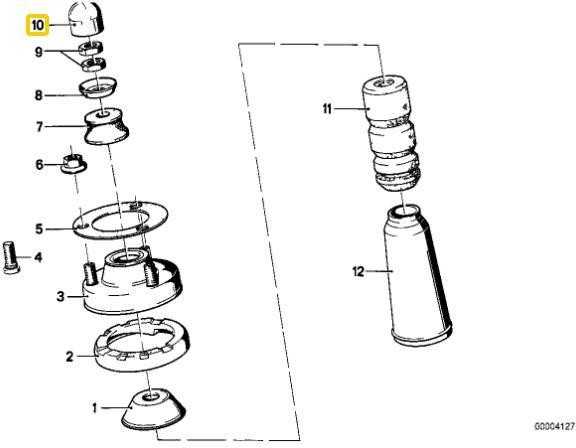 10
9
8
7
6
5
4
3
2
1
11
12
00004127