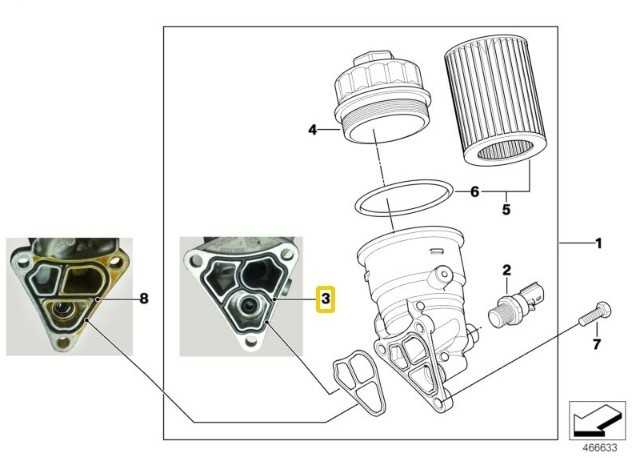 4
6
5
1
2
8
3
7
466633