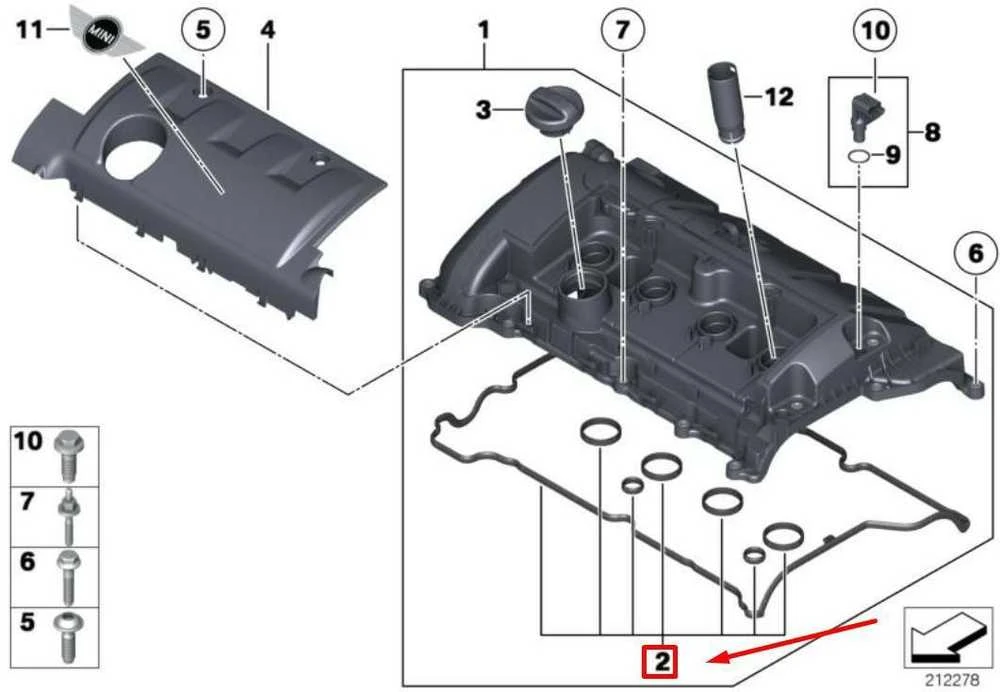 11
MINI
5
4
1
7
10
3
12
8
9
6
10
7
6
5
2
212278