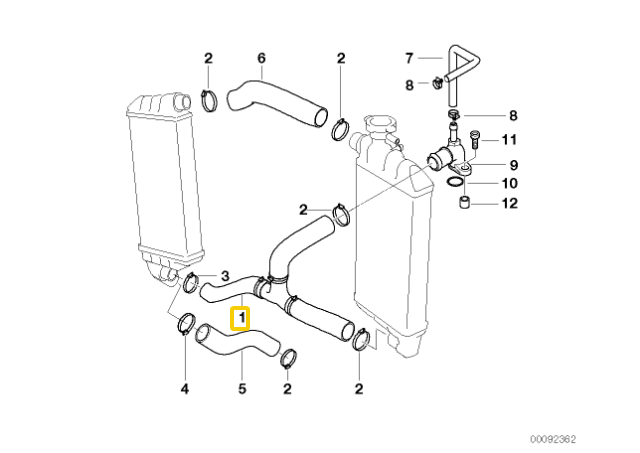 2
6
2
7
8
8
11
9
10
12
2
3
1
4
5
2
2
00092362