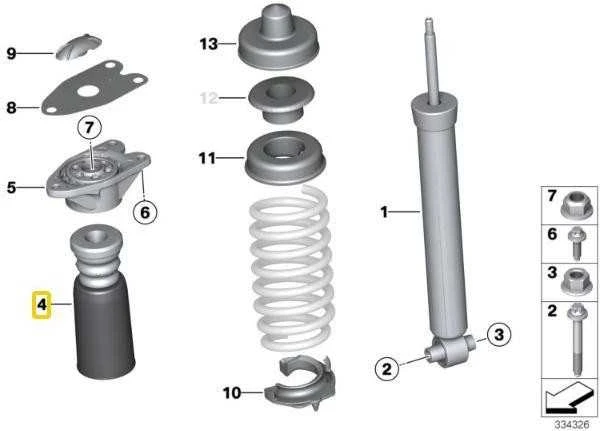 9
8
7
5
6
4
13
12
11
10
1
2
3
7
6
3
2
334326