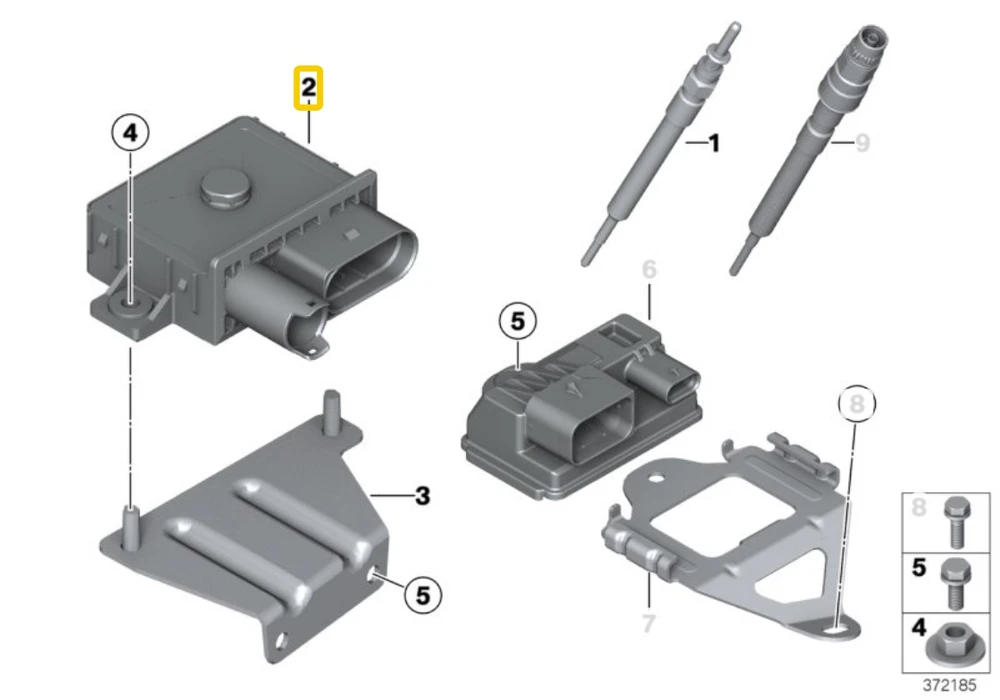 2
4
1
9
6
5
8
3
5
7
8
5
4
372185