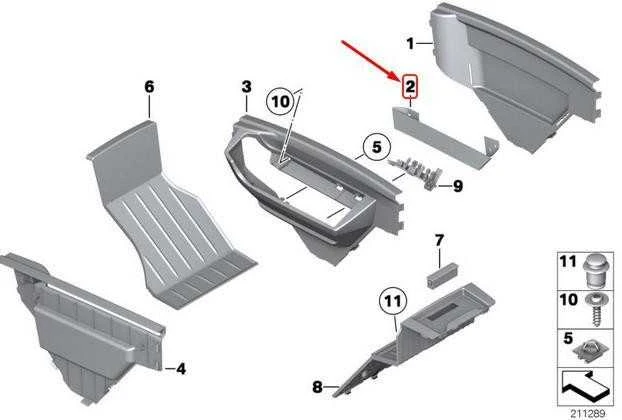 1
2
6
3
10
5
9
7
11
4
8
11
10
5
211289