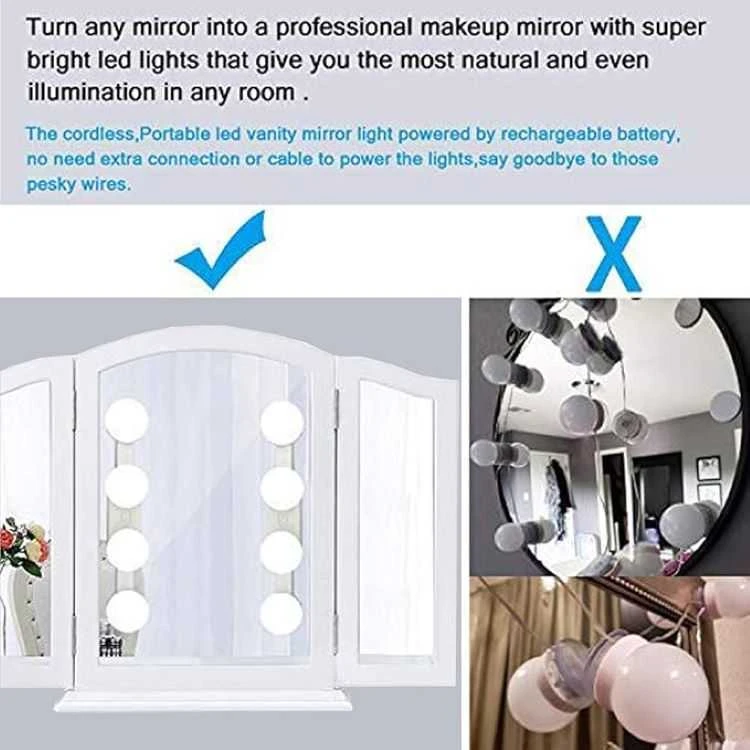 Turn any mirror into a professional makeup mirror with super bright led lights that give you the most natural and even illumination in any room .

The cordless,Portable led vanity mirror light powered by rechargeable battery, no need extra connection or cable to power the lights,say goodbye to those pesky wires.

X