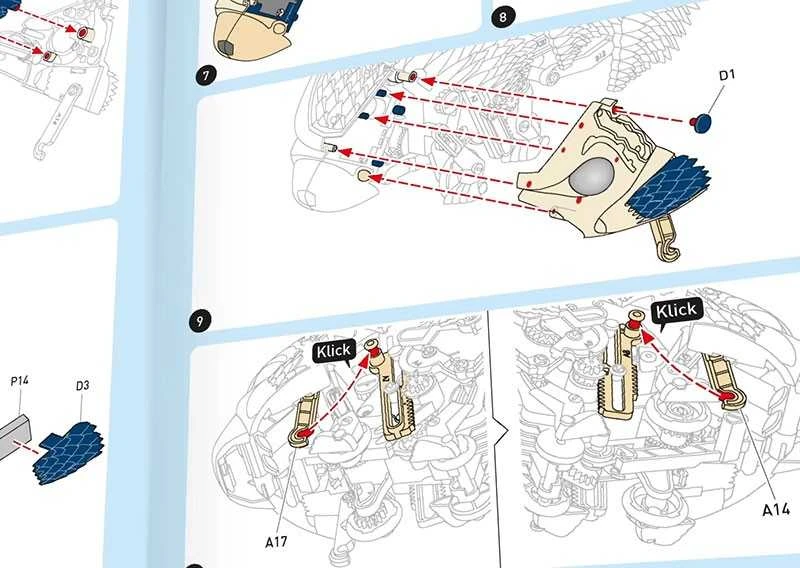 8

7

D1

9

Klick

Klick

P14

D3

A17

A14