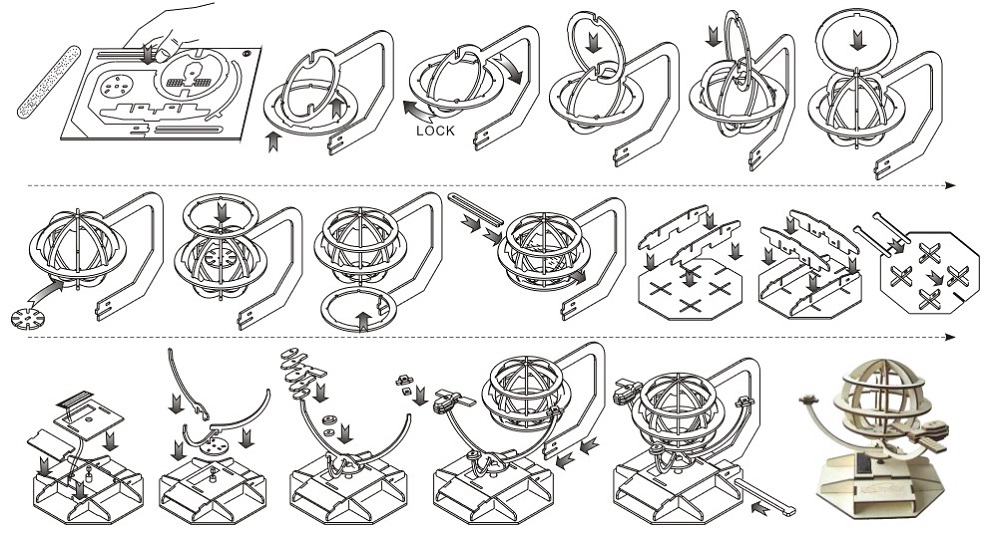 LOCK