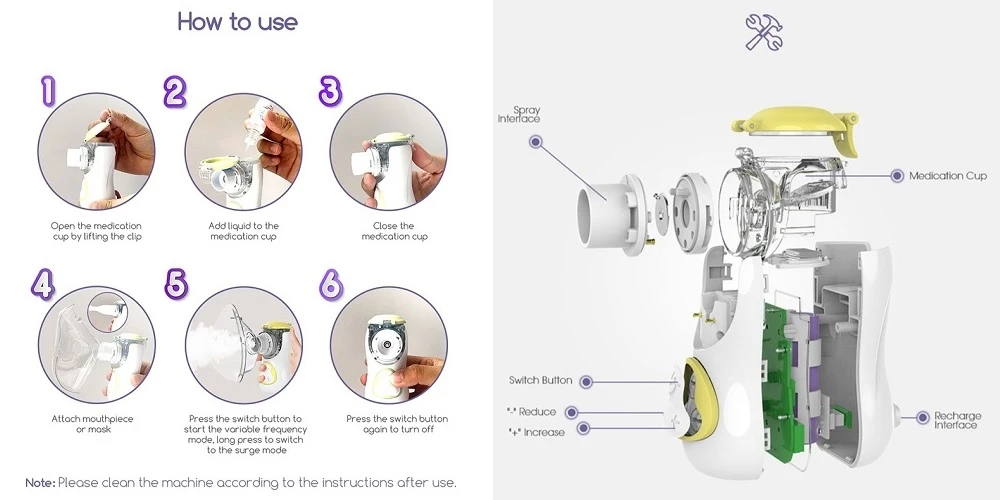 How to use

1
Open the medication cup by lifting the clip

2
Add liquid to the medication cup

3
Close the medication cup

4
Attach mouthpiece or mask

5
Press the switch button to start the variable frequency mode, long press to switch to the surge mode

6
Press the switch button again to turn off

Note: Please clean the machine according to the instructions after use.

Spray Interface

Medication Cup

Switch Button

"-" Reduce

"+" Increase

Recharge Interface