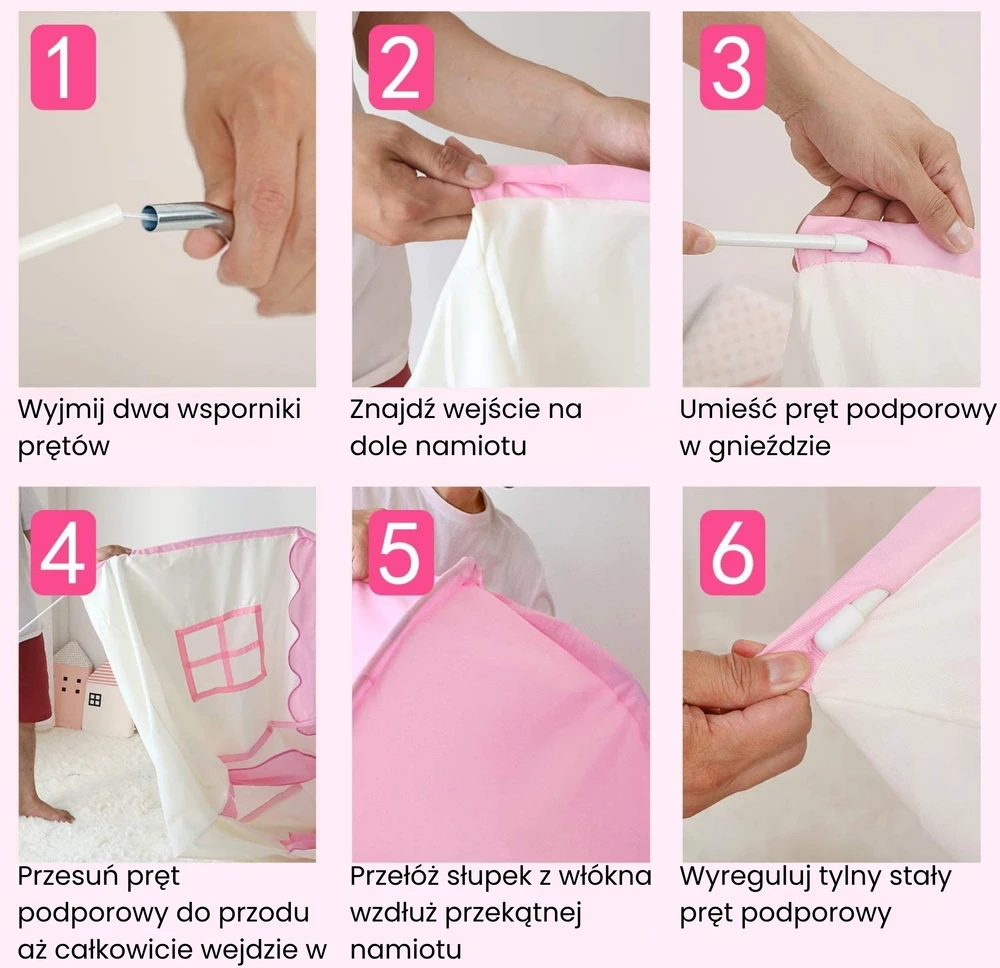 1

Wyjmij dwa wsporniki prętów

2

Znajdź wejście na dole namiotu

3

Umieść pręt podporowy w gnieździe

4

Przesuń pręt podporowy do przodu aż całkowicie wejdzie w

5

Przełóż słupek z włókna wzdłuż przekątnej namiotu

6

Wyreguluj tylny stały pręt podporowy