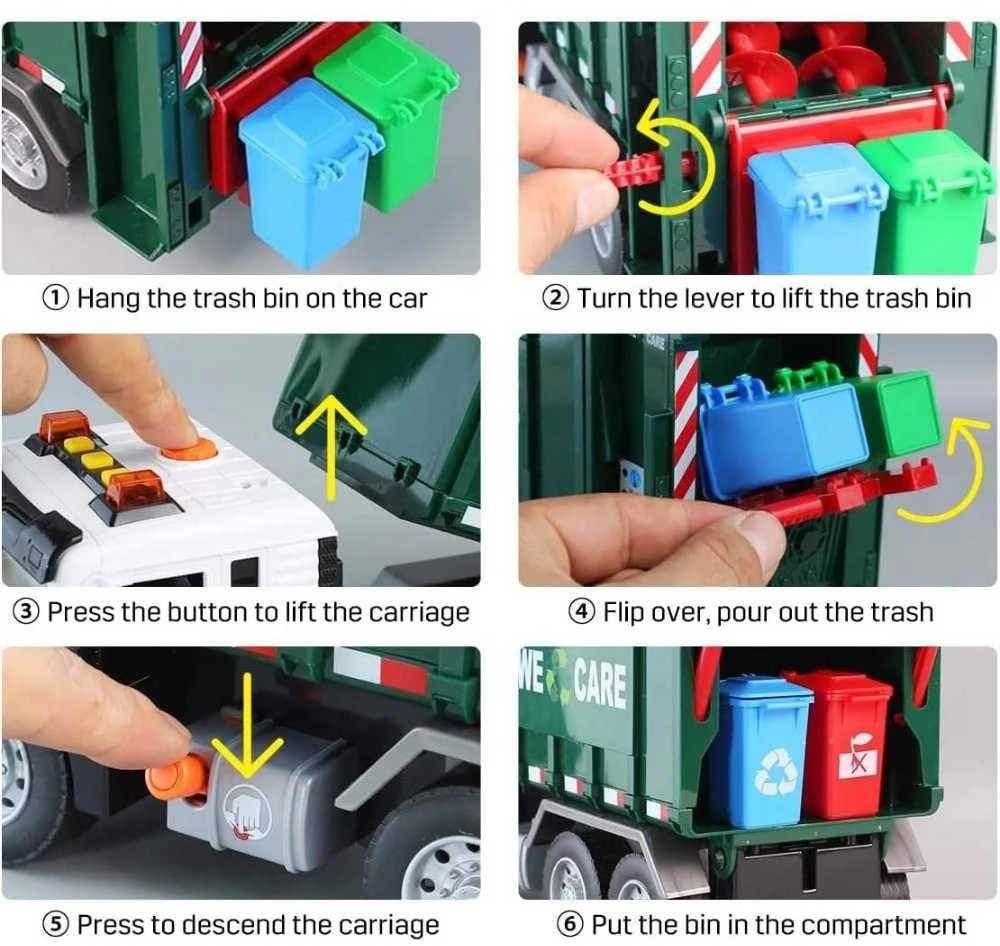 ① Hang the trash bin on the car

② Turn the lever to lift the trash bin

③ Press the button to lift the carriage

④ Flip over, pour out the trash

⑤ Press to descend the carriage

WE CARE

⑥ Put the bin in the compartment