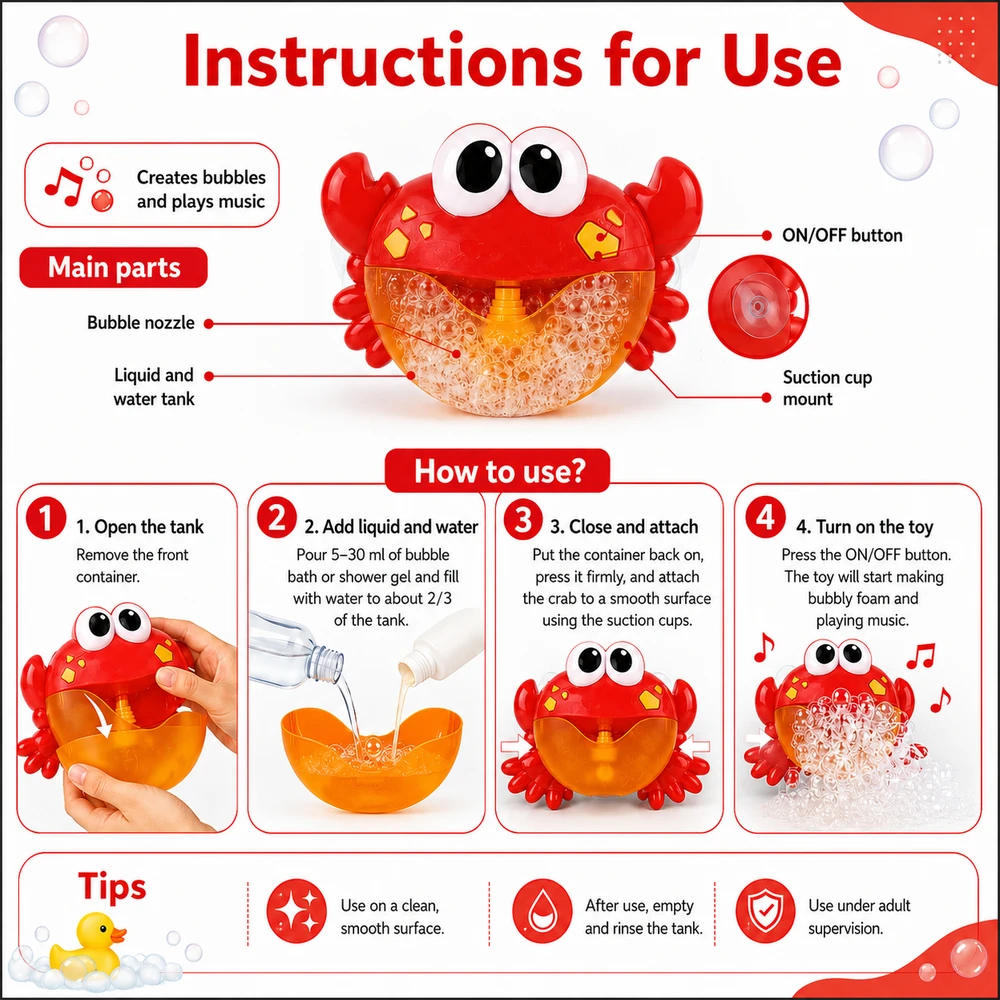 Instructions for Use

Creates bubbles and plays music

Main parts

Bubble nozzle

Liquid and water tank

ON/OFF button

Suction cup mount

How to use?

1 1. Open the tank
Remove the front container.

2 2. Add liquid and water
Pour 5–30 ml of bubble bath or shower gel and fill with water to about 2/3 of the tank.

3 3. Close and attach
Put the container back on, press it firmly, and attach the crab to a smooth surface using the suction cups.

4 4. Turn on the toy
Press the ON/OFF button. The toy will start making bubbly foam and playing music.

Tips

Use on a clean, smooth surface.

After use, empty and rinse the tank.

Use under adult supervision.