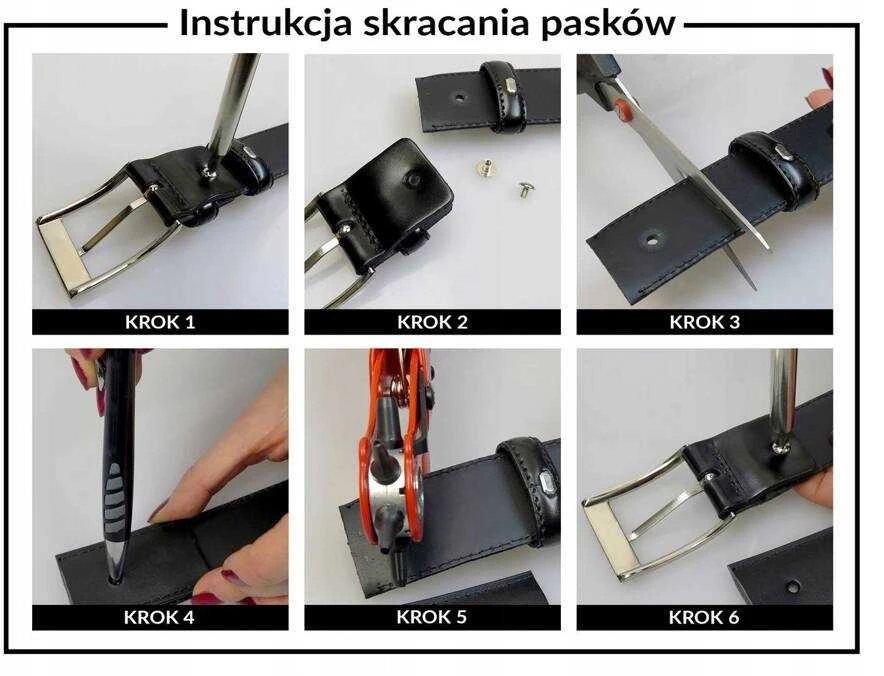 Instrukcja skracania pasków

KROK 1

KROK 2

KROK 3

KROK 4

KROK 5

KROK 6