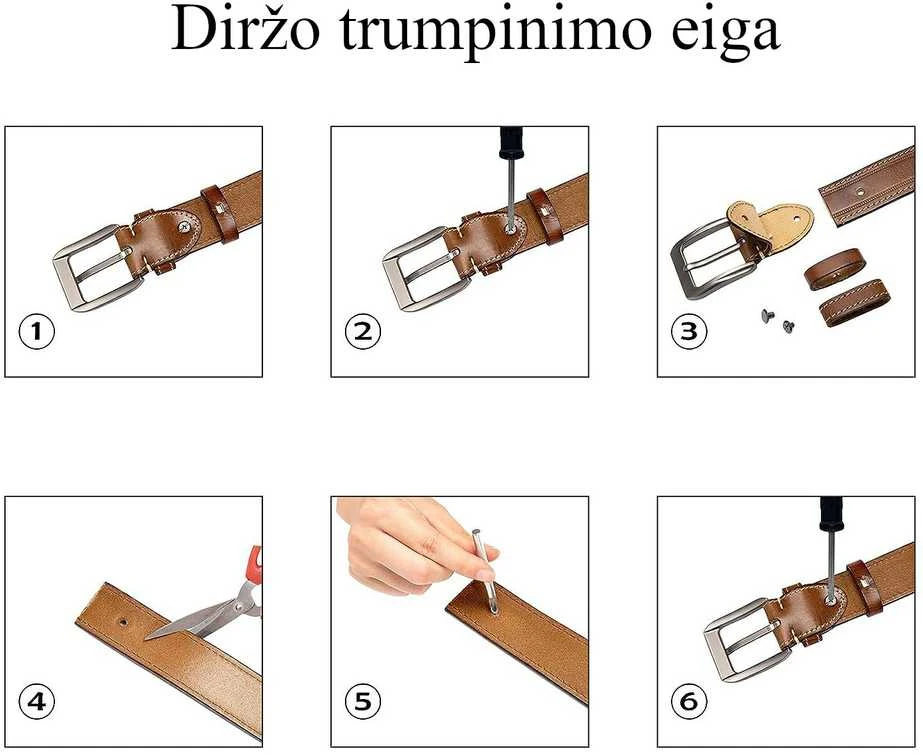 Diržo trumpinimo eiga

1

2

3

4

5

6