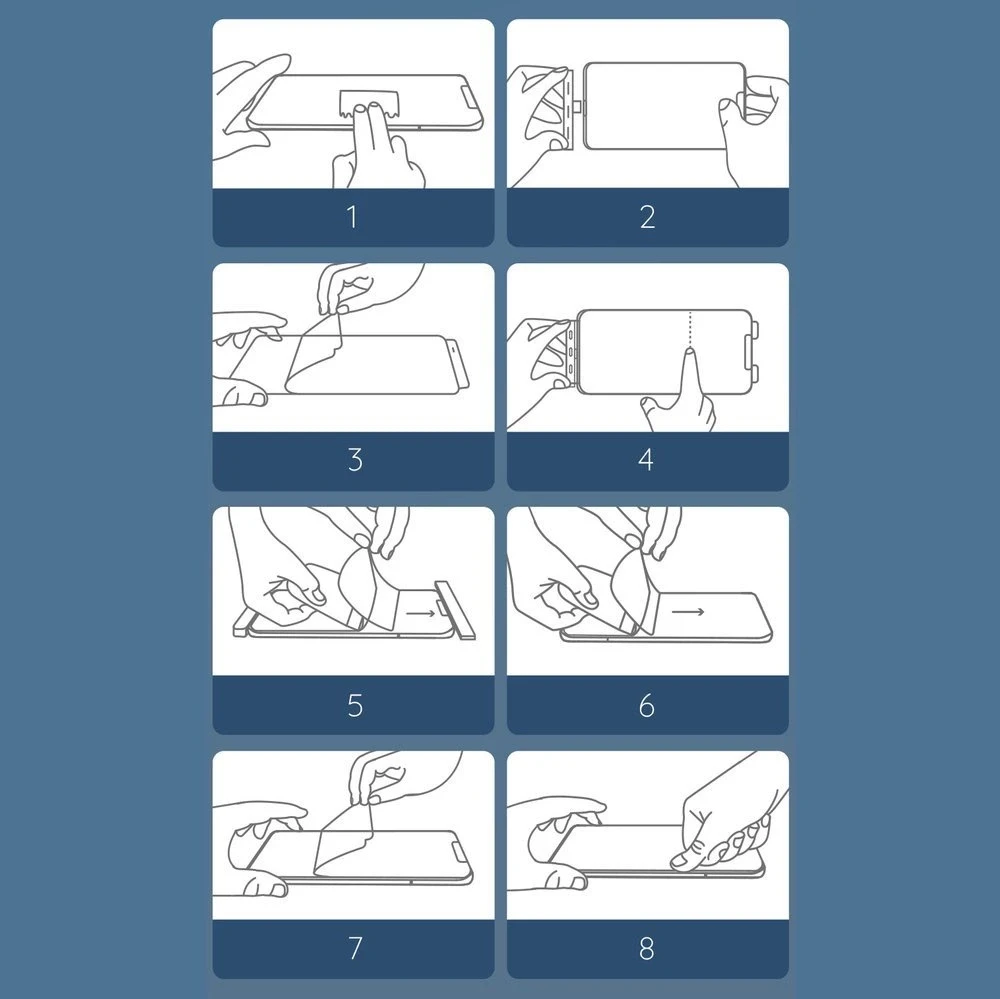 1

2

3

4

5

6

7

8