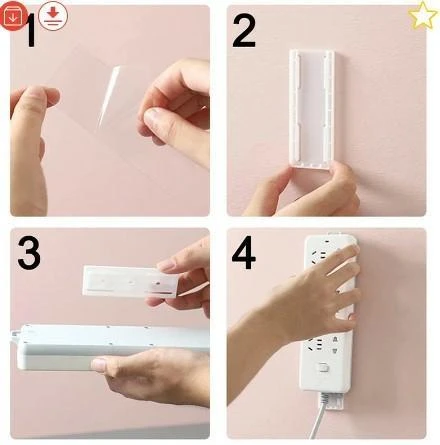 1

2

3

4