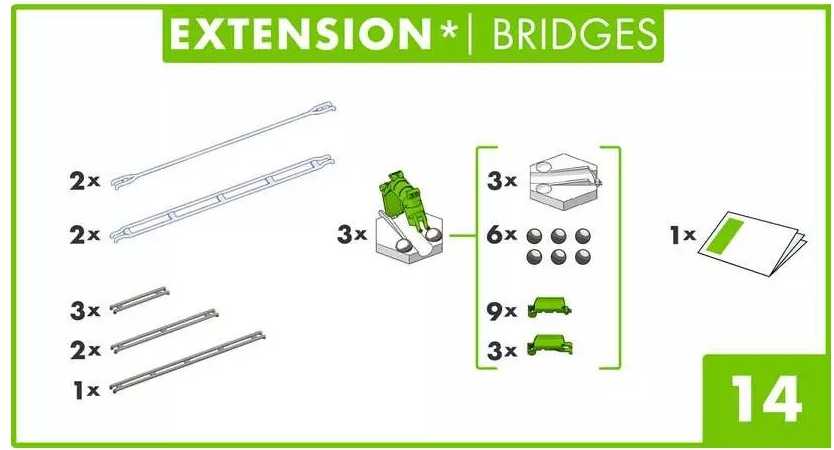 EXTENSION* | BRIDGES

2x
2x

3x
2x
1x

3x

3x
6x

9x
3x

1x

14