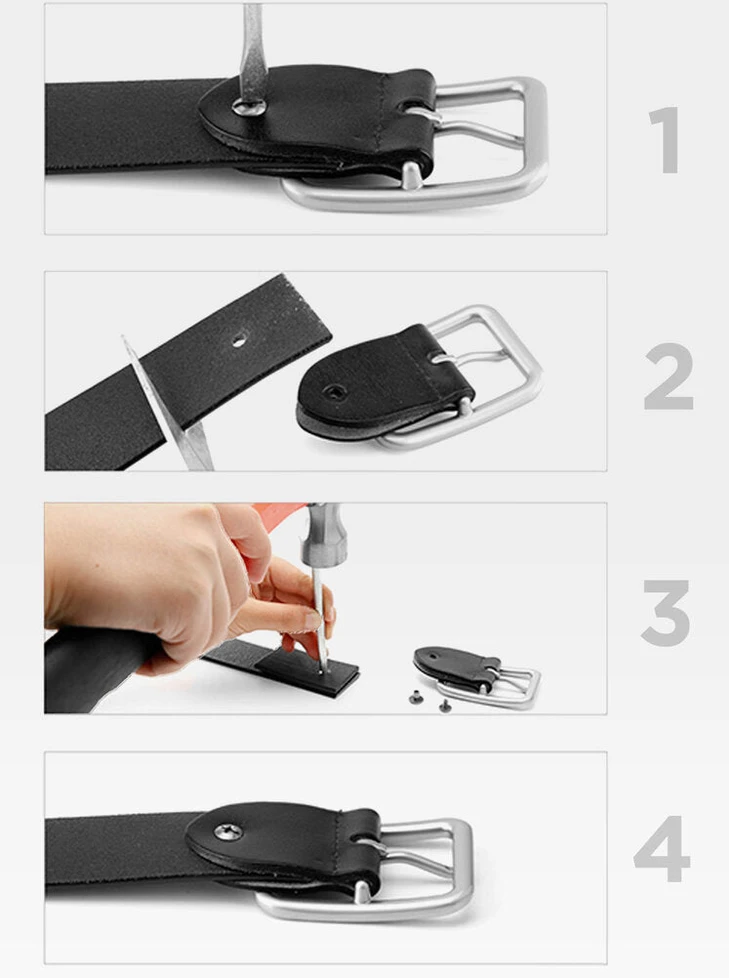 1

2

3

4