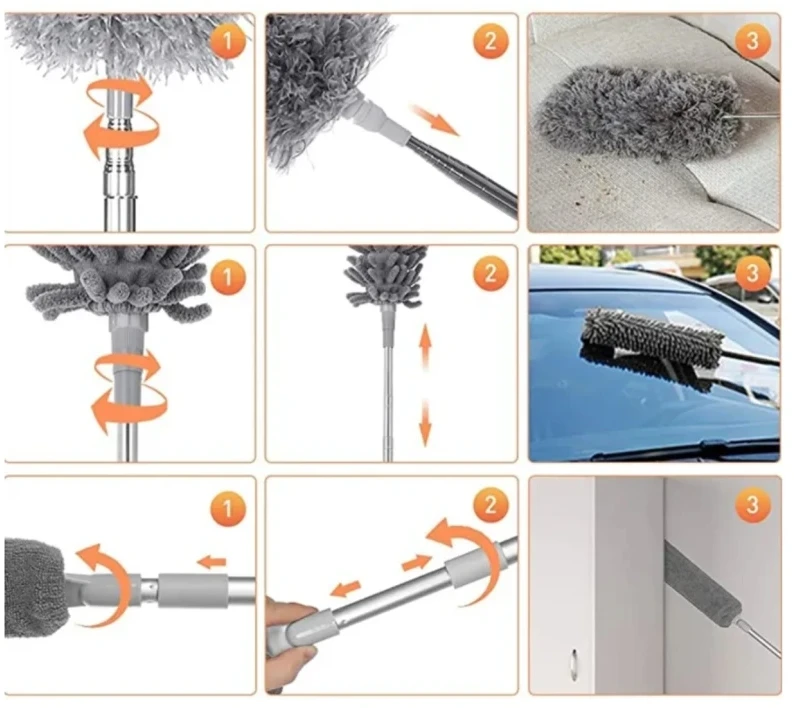 1

2

3

1

2

3

1

2

3