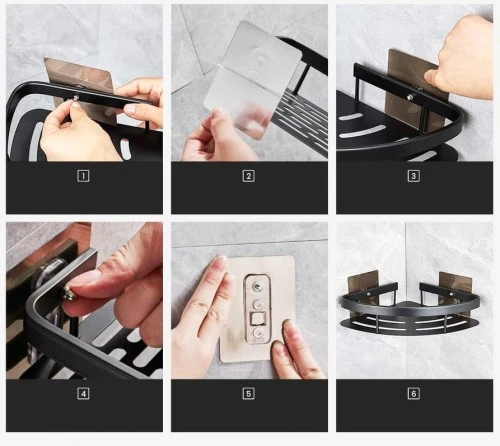 1

2

3

4

5

6