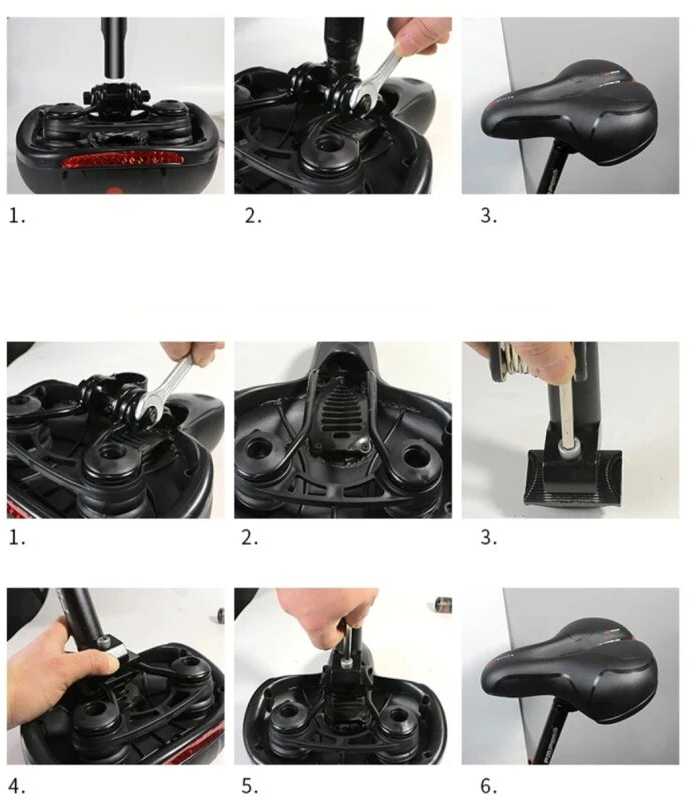 1.

2.

3.

1.

2.

3.

4.

5.

6.