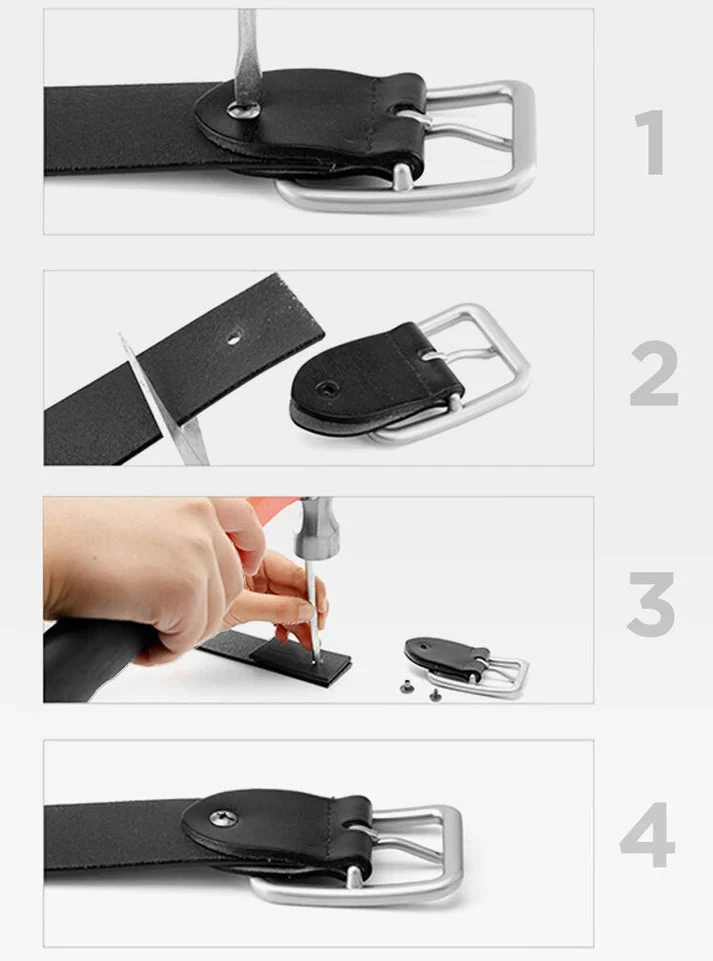 1

2

3

4