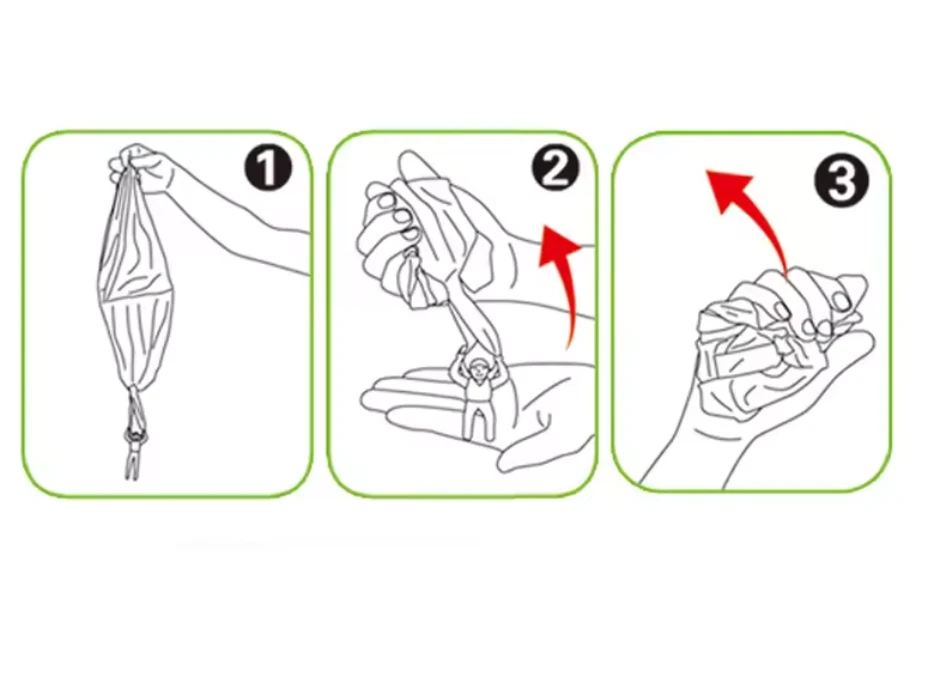 1

2

3