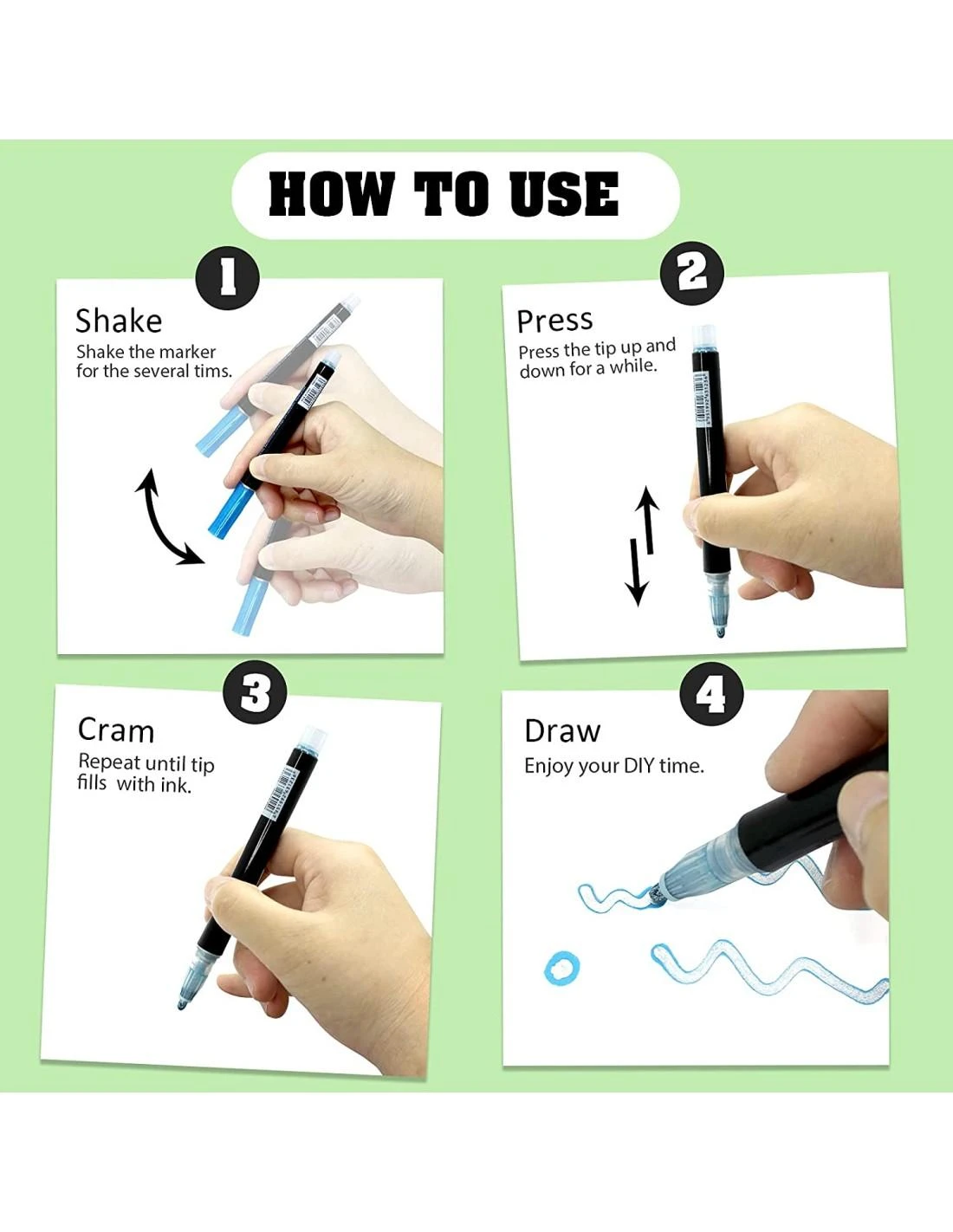 HOW TO USE

1

Shake

Shake the marker for the several tims.

2

Press

Press the tip up and down for a while.

3

Cram

Repeat until tip fills with ink.

4

Draw

Enjoy your DIY time.