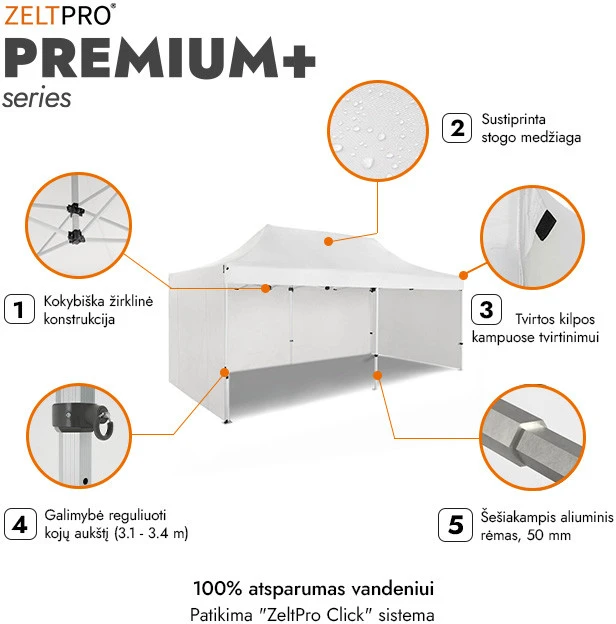 ZELTPRO®
PREMIUM+
series

2
Sustiprinta
stogo medžiaga

1
Kokybiška žirklinė
konstrukcija

3
Tvirtos kilpos
kampuose tvirtinimui

4
Galimybė reguliuoti
kojų aukštį (3.1 - 3.4 m)

5
Šešiakampis aliuminis
rėmas, 50 mm

100% atsparumas vandeniui
Patikima "ZeltPro Click" sistema