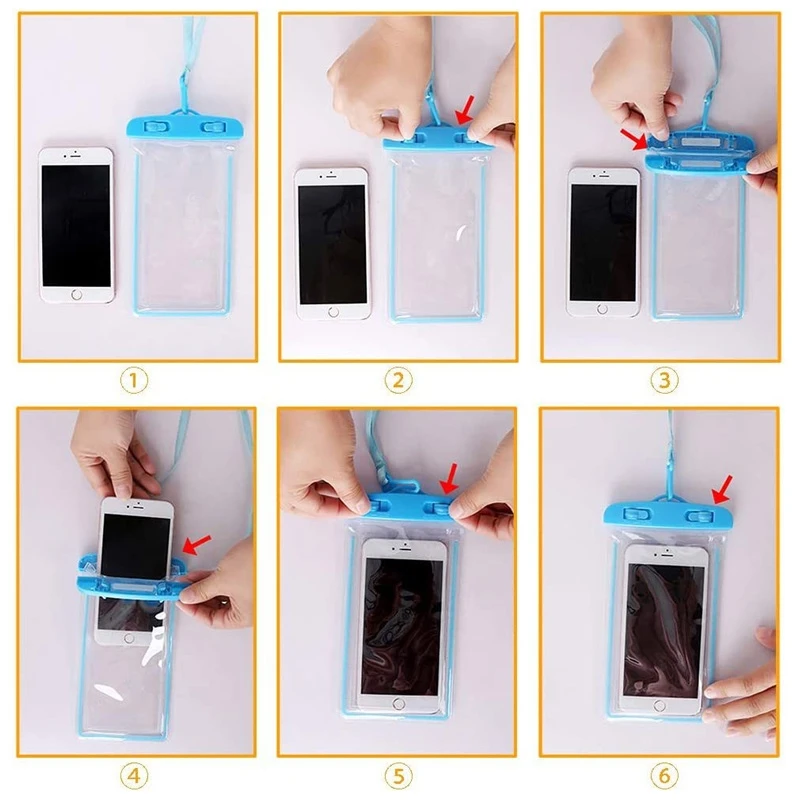 ①

②

③

④

⑤

⑥