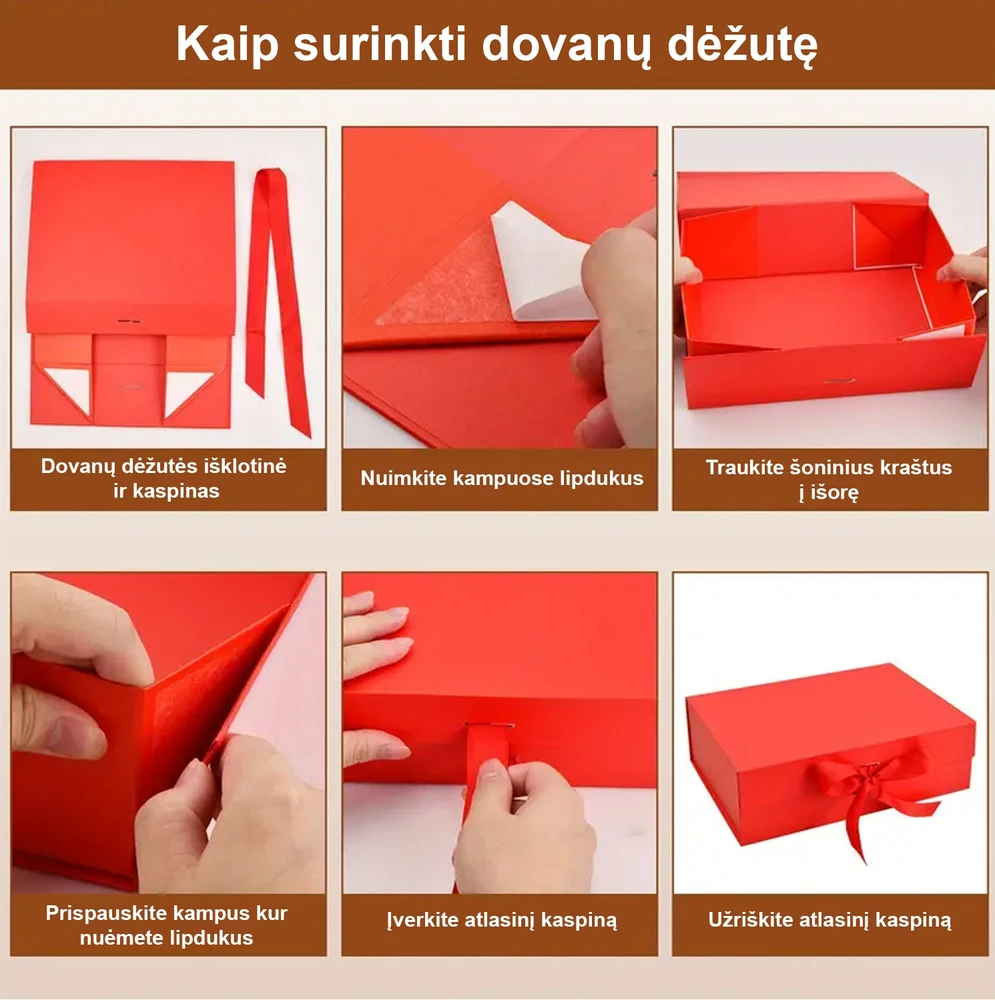 Kaip surinkti dovanų dėžutę

Dovanų dėžutės išklotinė ir kaspinas

Nuimkite kampuose lipdukus

Traukite šoninius kraštus į išorę

Prispauskite kampus kur nuėmete lipdukus

Įverkite atlasinį kaspiną

Užriškite atlasinį kaspiną