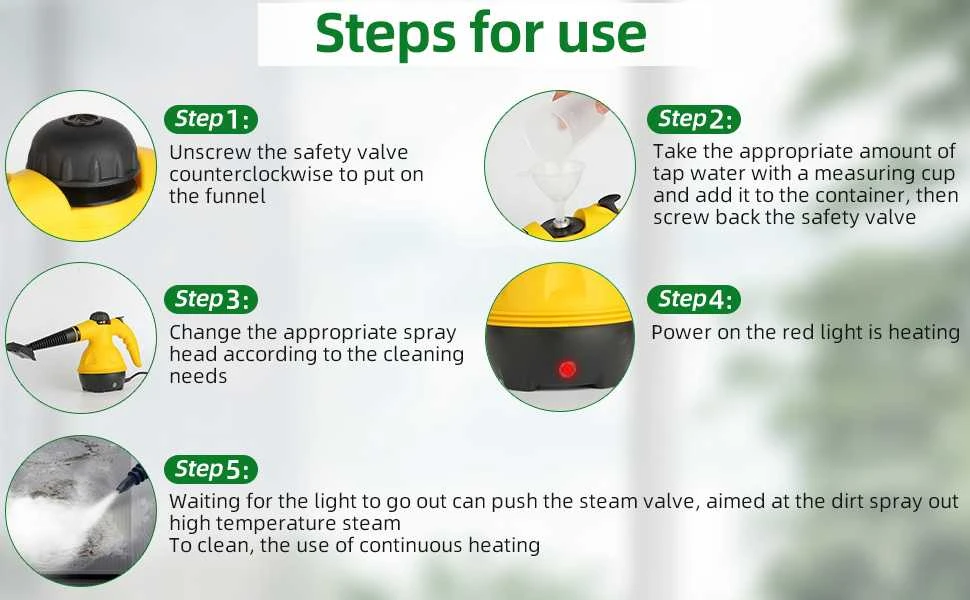 Steps for use

Step1:
Unscrew the safety valve counterclockwise to put on the funnel

Step2:
Take the appropriate amount of tap water with a measuring cup and add it to the container, then screw back the safety valve

Step3:
Change the appropriate spray head according to the cleaning needs

Step4:
Power on the red light is heating

Step5:
Waiting for the light to go out can push the steam valve, aimed at the dirt spray out high temperature steam
To clean, the use of continuous heating