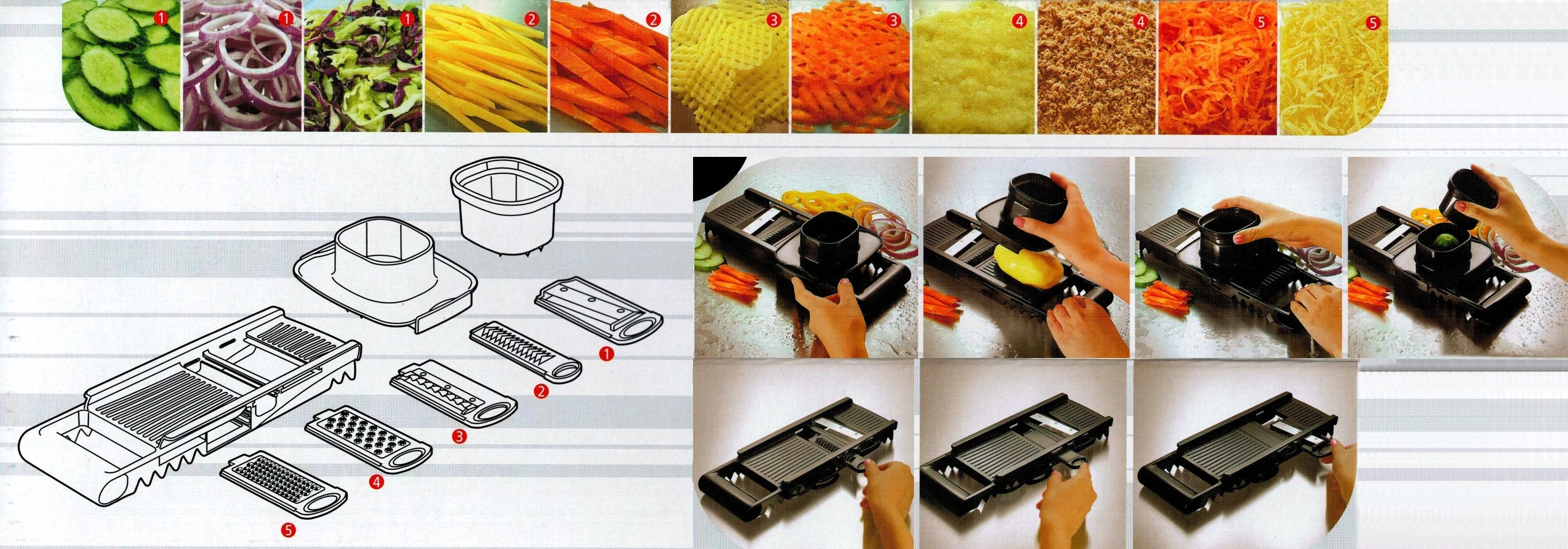 1 1 1 2 2 3 3 4 4 5 5

1
2
3
4
5