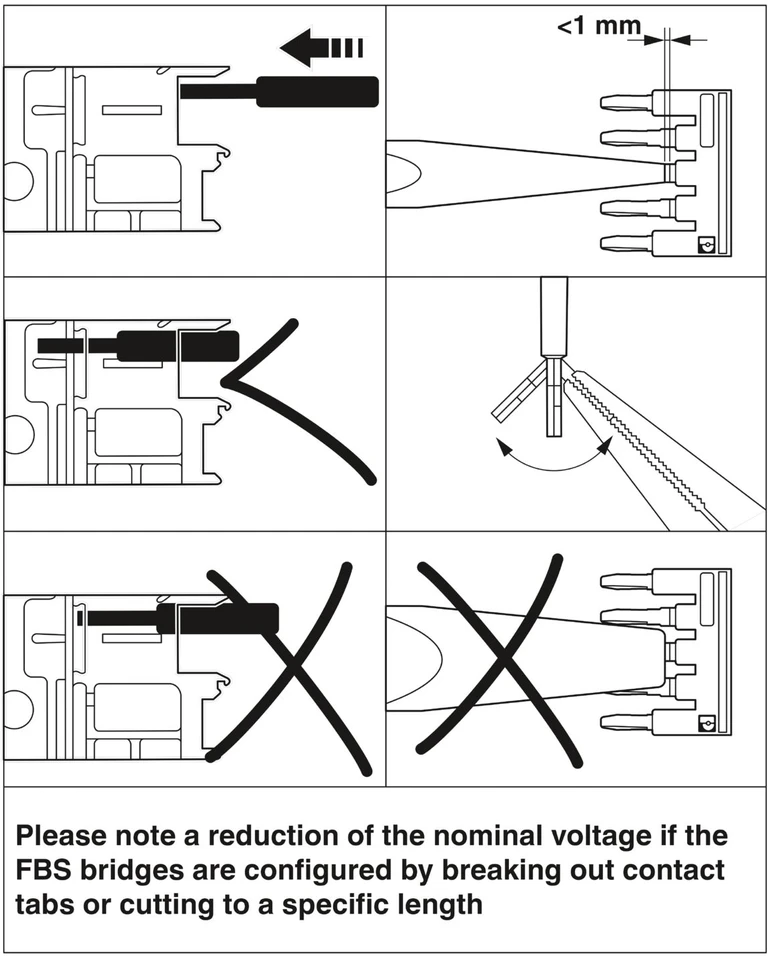 <1 mm

Please note a reduction of the nominal voltage if the FBS bridges are configured by breaking out contact tabs or cutting to a specific length