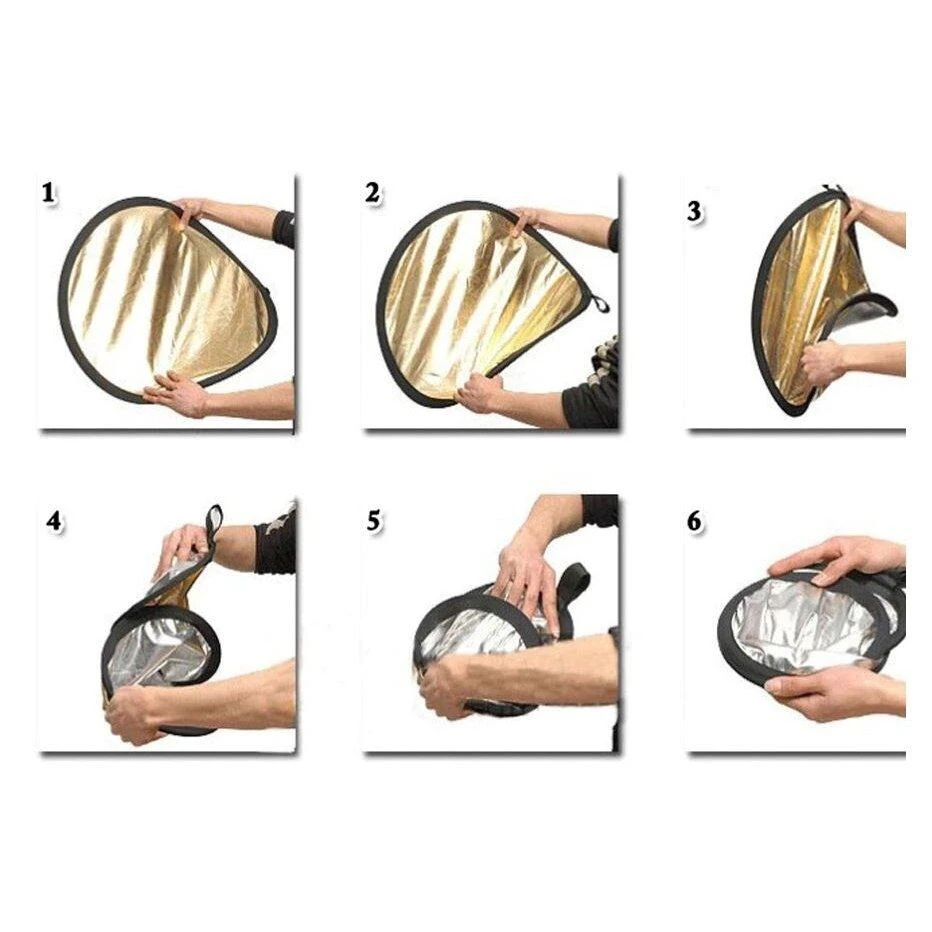 1

2

3

4

5

6