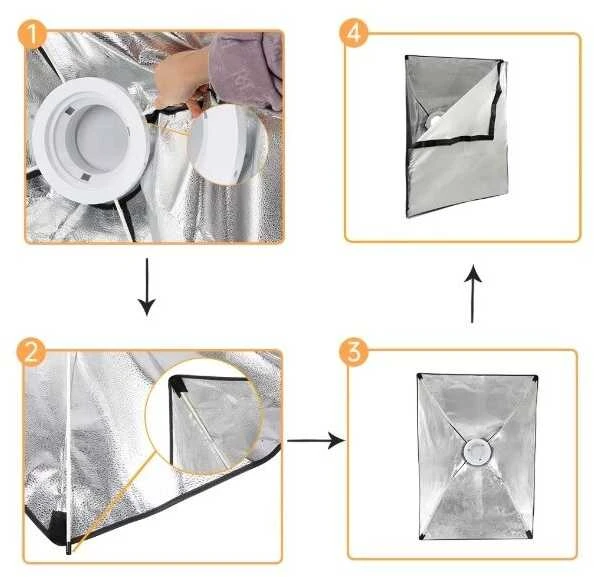 1

4

2

3