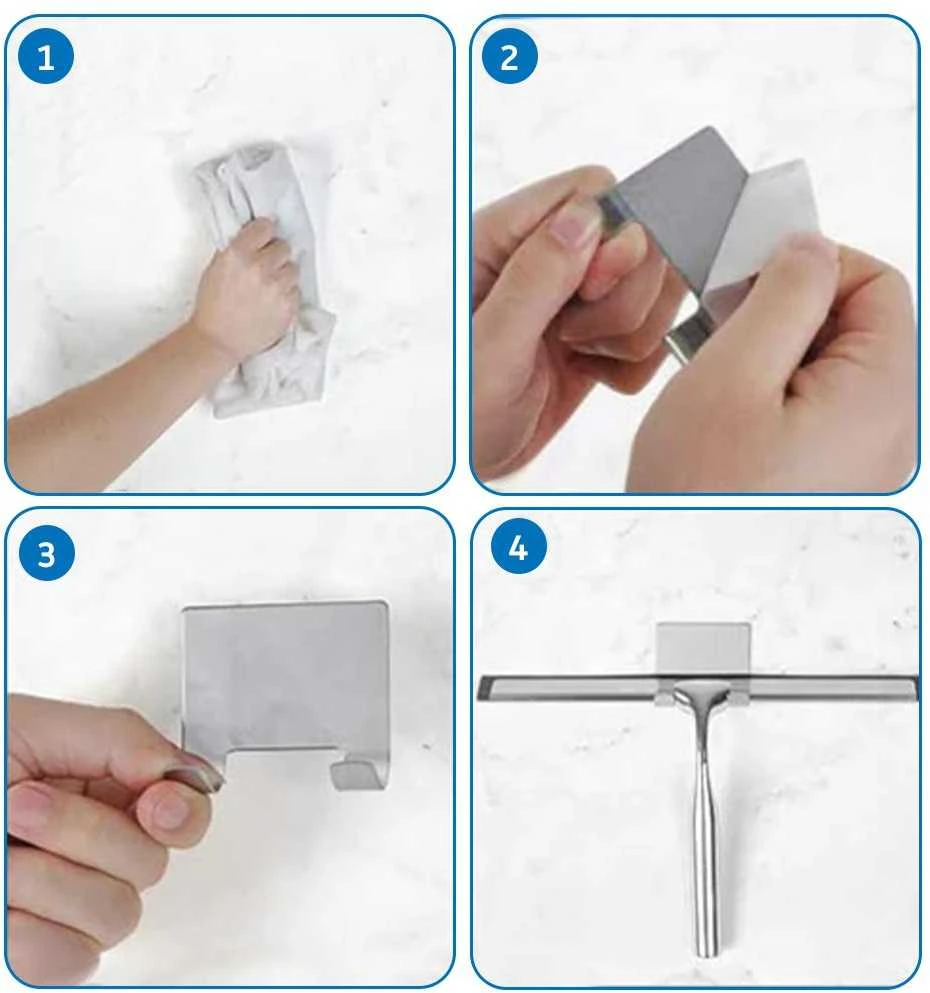 1
2
3
4