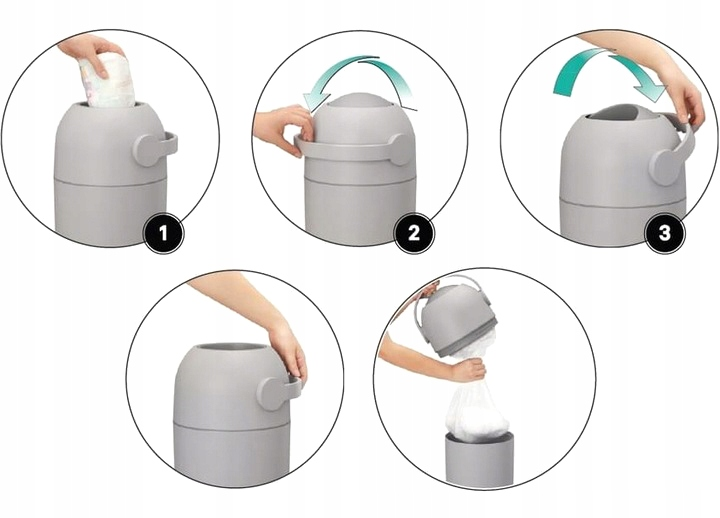 1

2

3